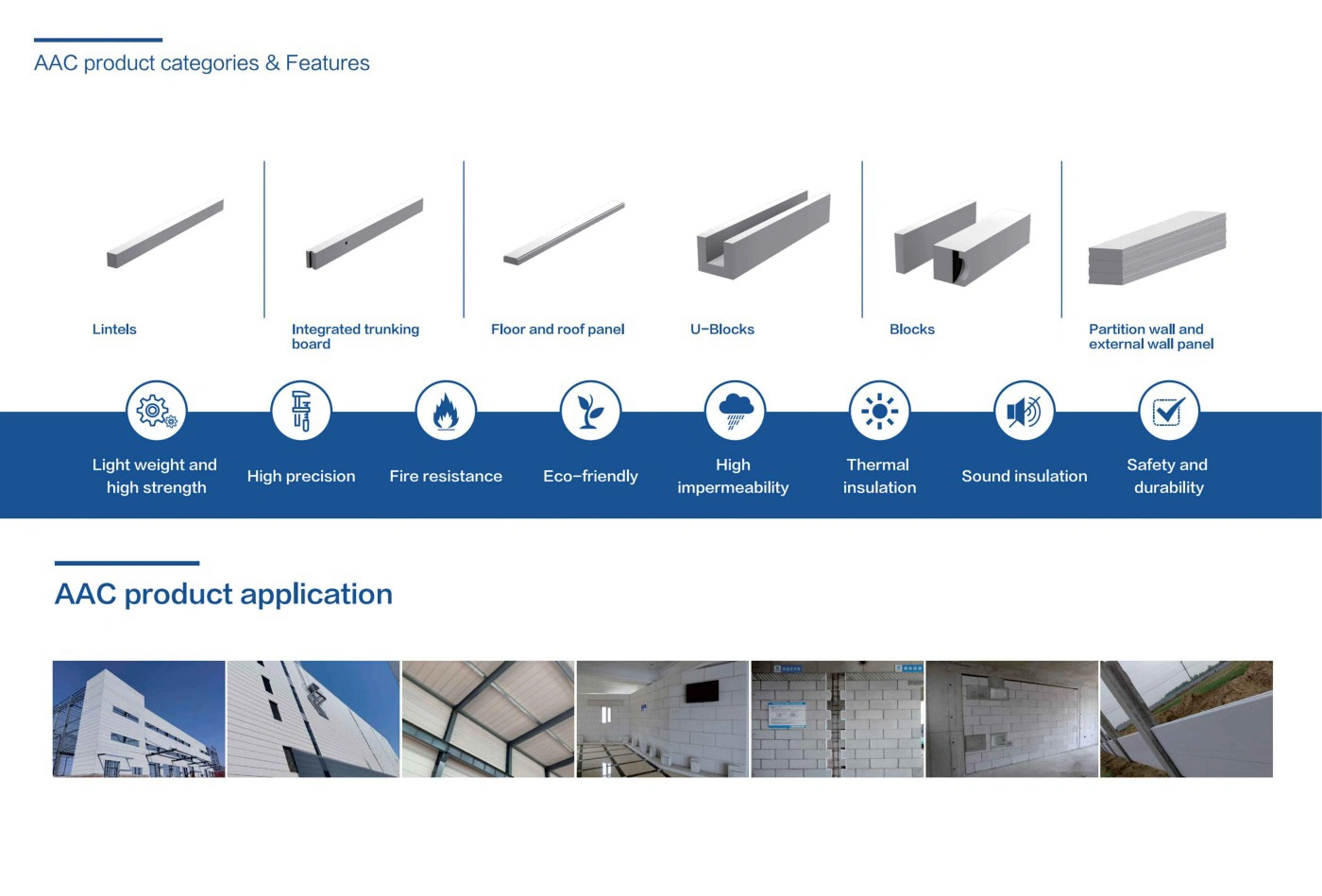 AAC product categories & Features

Lintels

Integrated trunking board

Floor and roof panel

U-Blocks

Blocks

Partition wall and external wall panel

Light weight and high strength

High precision

Fire resistance

Eco-friendly

High impermeability

Thermal insulation

Sound insulation

Safety and durability

AAC product application